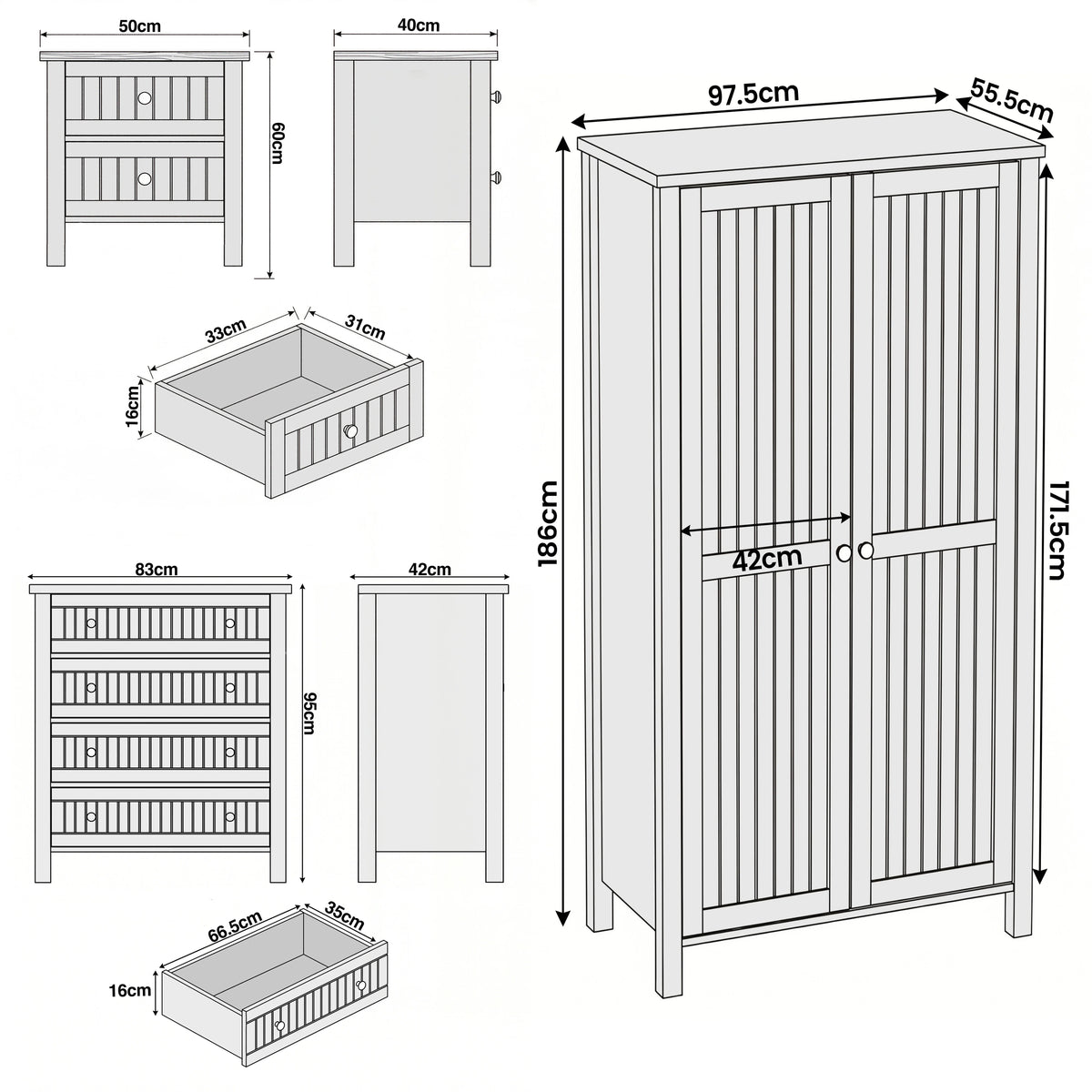 50cm

40cm

60cm

33cm

31cm

16cm

83cm

42cm

95cm

66.5cm

35cm

16cm

97.5cm

55.5cm

186cm

171.5cm

42cm